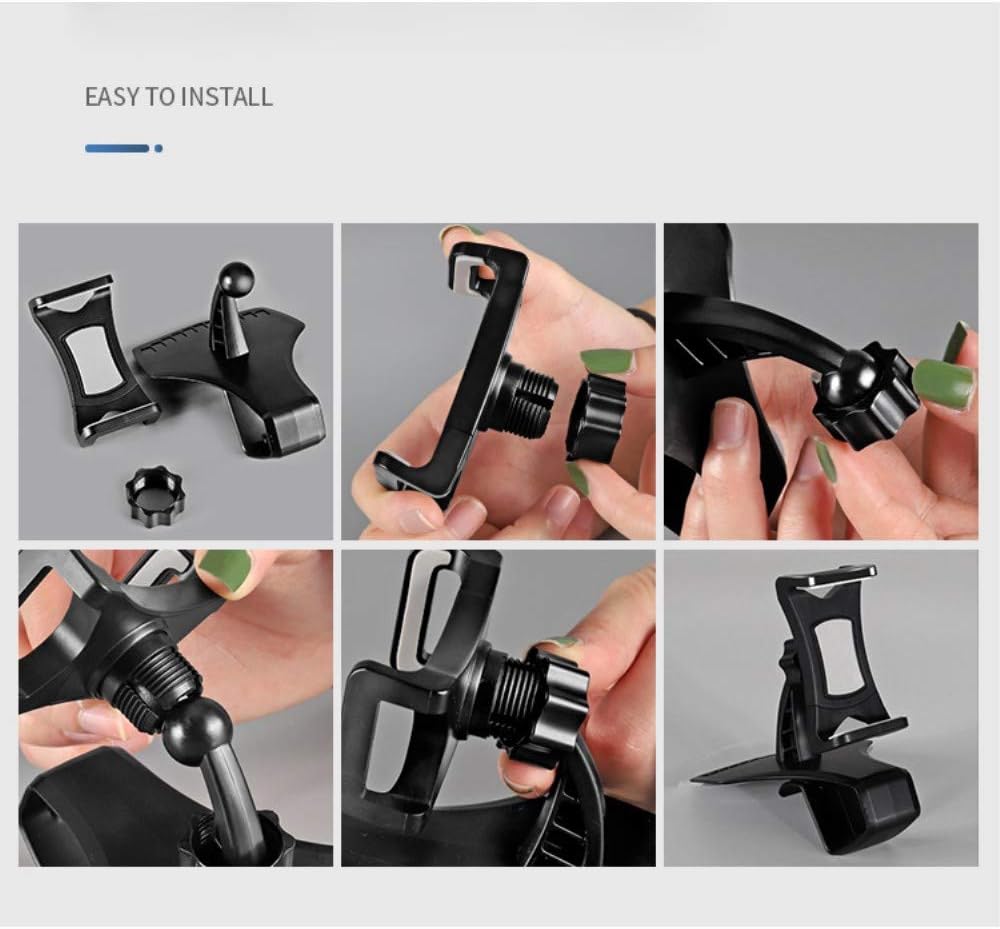 EASY TO INSTALL